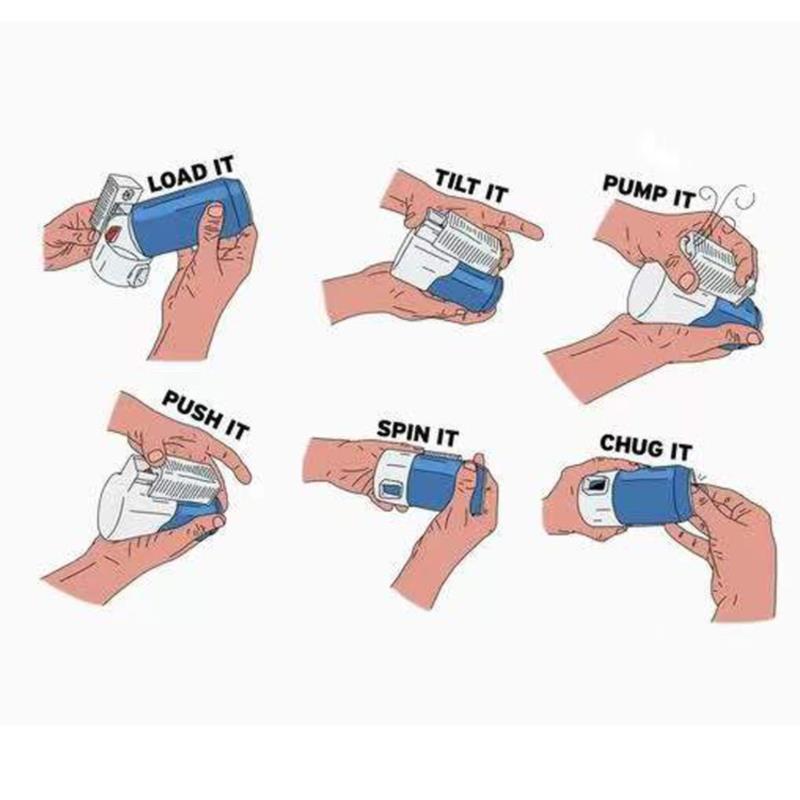 LOAD IT

TILT IT

PUMP IT

PUSH IT

SPIN IT

CHUG IT